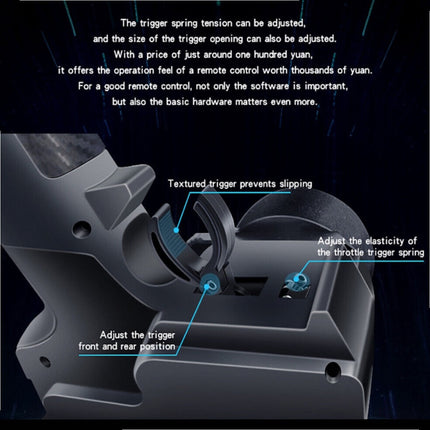 The trigger spring tension can be adjusted,
and the size of the trigger opening can also be adjusted.
With a price of just around one hundred yuan,
it offers the operation feel of a remote control worth thousands of yuan.
For a good remote control, not only the software is important,
but also the basic hardware matters even more.

Textured trigger prevents slipping

Adjust the elasticity of the throttle trigger spring

Adjust the trigger front and rear position