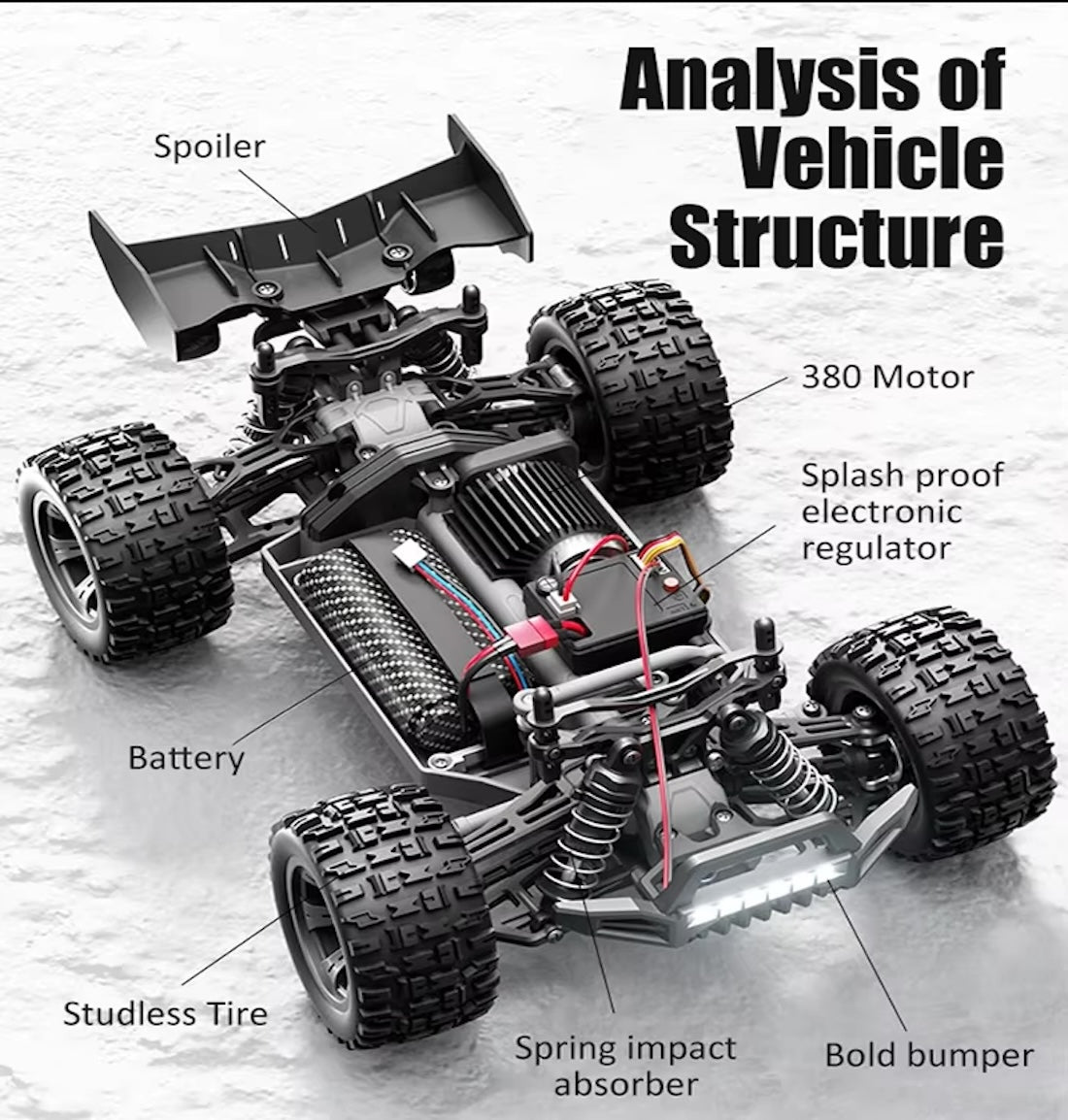 Analysis of Vehicle Structure

Spoiler

380 Motor

Splash proof electronic regulator

Battery

Studless Tire

Spring impact absorber

Bold bumper